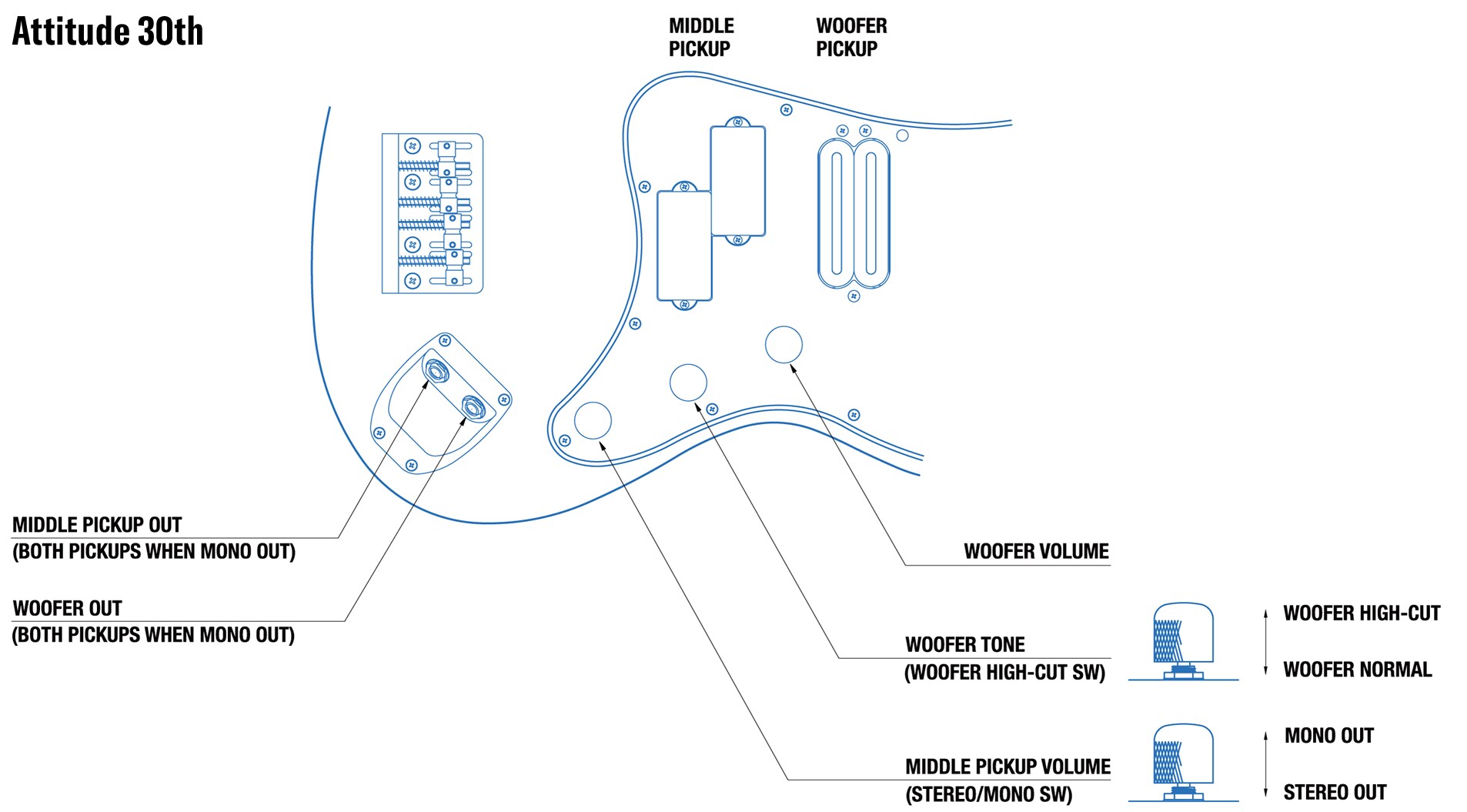 Attitude 30th

MIDDLE PICKUP

WOOFER PICKUP

MIDDLE PICKUP OUT
(BOTH PICKUPS WHEN MONO OUT)

WOOFER OUT
(BOTH PICKUPS WHEN MONO OUT)

WOOFER VOLUME

WOOFER TONE
(WOOFER HIGH-CUT SW)

WOOFER HIGH-CUT

WOOFER NORMAL

MIDDLE PICKUP VOLUME
(STEREO/MONO SW)

MONO OUT

STEREO OUT