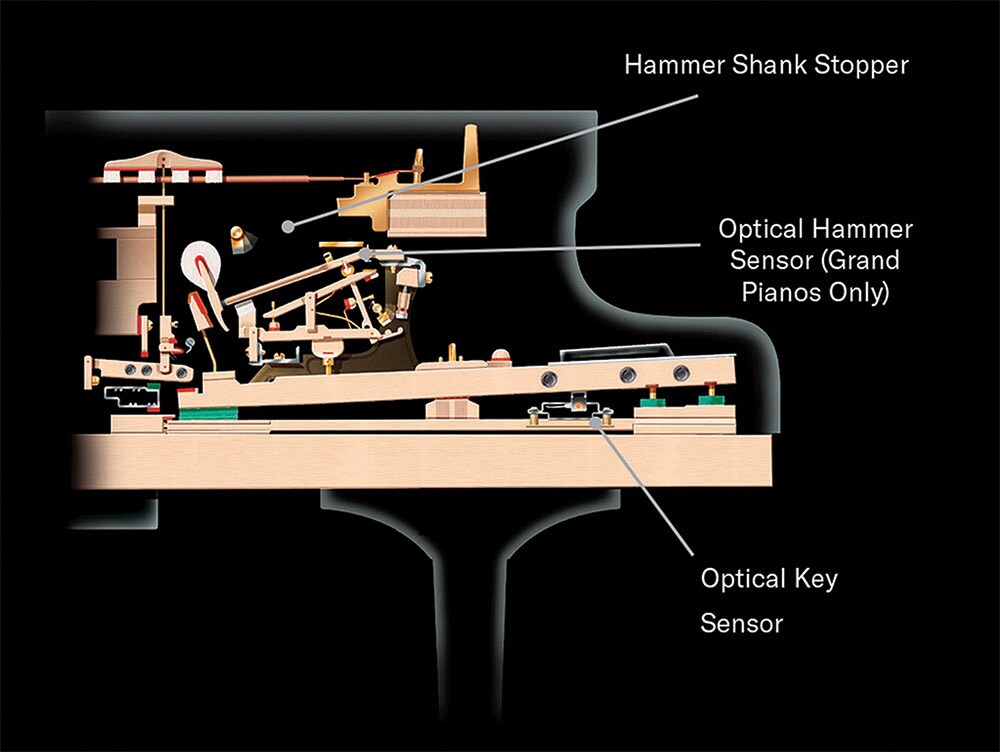 Hammer Shank Stopper

Optical Hammer Sensor (Grand Pianos Only)

Optical Key Sensor